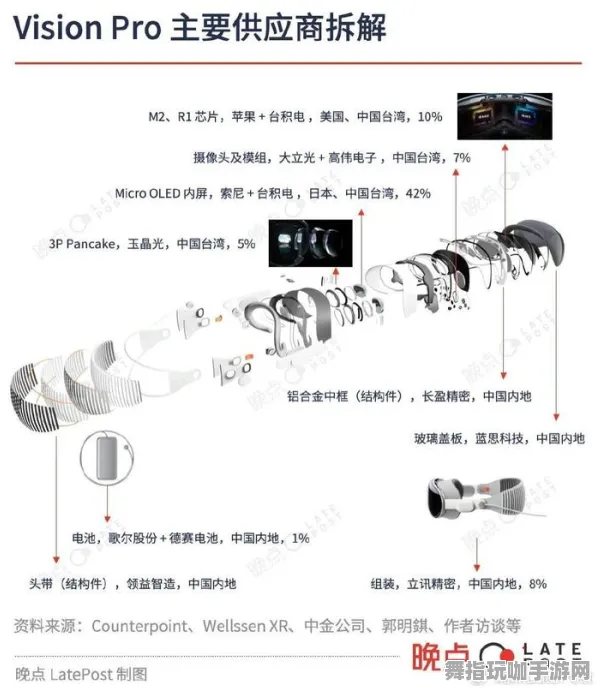 Vision Pro 主要供应商拆解

M2、R1 芯片，苹果 + 台积电，美国、中国台湾，10%

摄像头及模组，大立光 + 高伟电子，中国台湾，7%

Micro OLED 内屏，索尼 + 台积电，日本、中国台湾，42%

3P Pancake，玉晶光，中国台湾，5%

铝合金中框（结构件），长盈精密，中国内地

玻璃盖板，蓝思科技，中国内地

电池，歌尔股份 + 德赛电池，中国内地，1%

头带（结构件），领益智造，中国内地

组装，立讯精密，中国内地，8%

资料来源：Counterpoint、Wellssen XR、中金公司、郭明錤、作者访谈等

晚点 LatePost 制图

晚点 LATE POST

舞指玩咖手游网